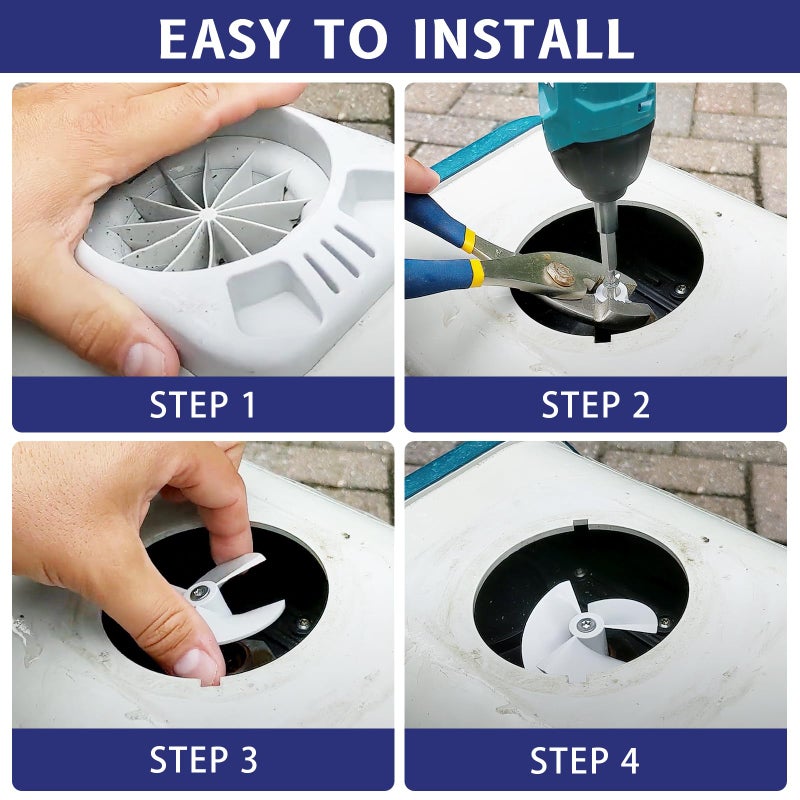 EASY TO INSTALL

STEP 1

STEP 2

STEP 3

STEP 4